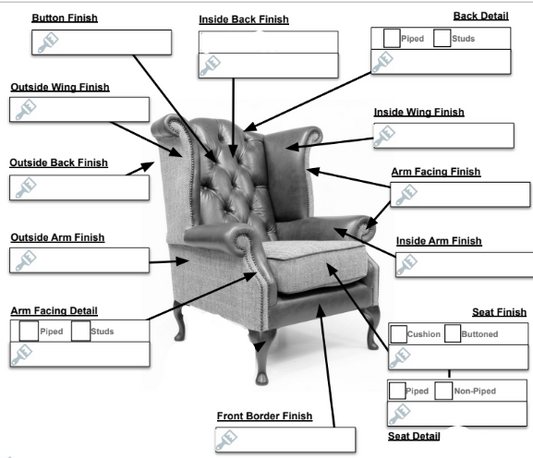 Button Finish

Inside Back Finish

Back Detail

Piped

Studs

Outside Wing Finish

Inside Wing Finish

Outside Back Finish

Arm Facing Finish

Outside Arm Finish

Inside Arm Finish

Arm Facing Detail

Piped

Studs

Seat Finish

Cushion

Buttoned

Piped

Non-Piped

Front Border Finish

Seat Detail